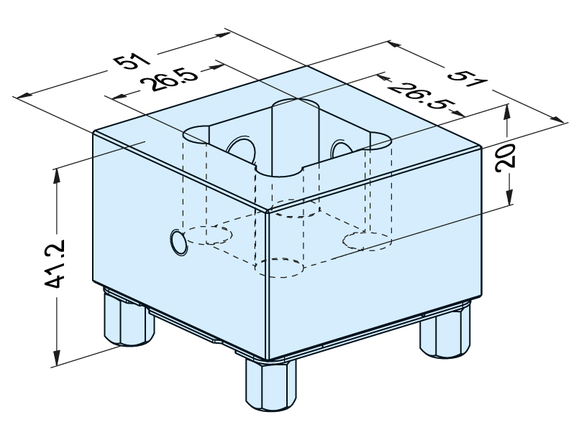 51
26.5
51
26.5
20
41.2