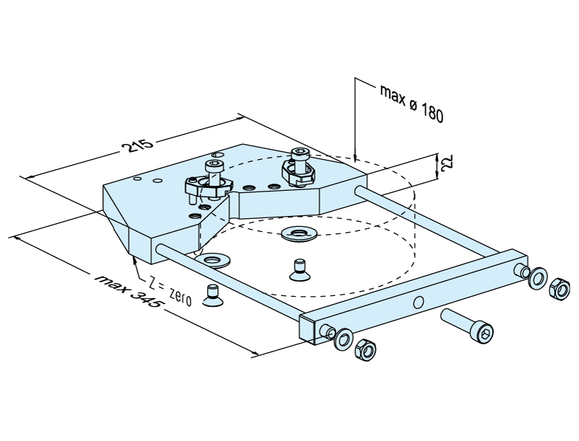 max ø 180

215

22

Z = zero

max 345